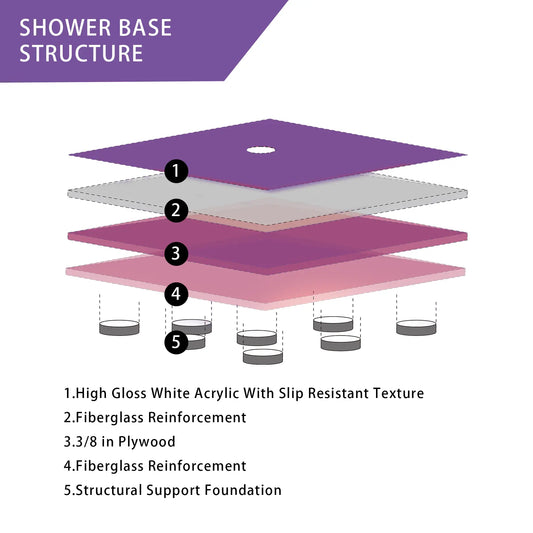 SHOWER BASE STRUCTURE

1

2

3

4

5

1.High Gloss White Acrylic With Slip Resistant Texture
2.Fiberglass Reinforcement
3.3/8 in Plywood
4.Fiberglass Reinforcement
5.Structural Support Foundation